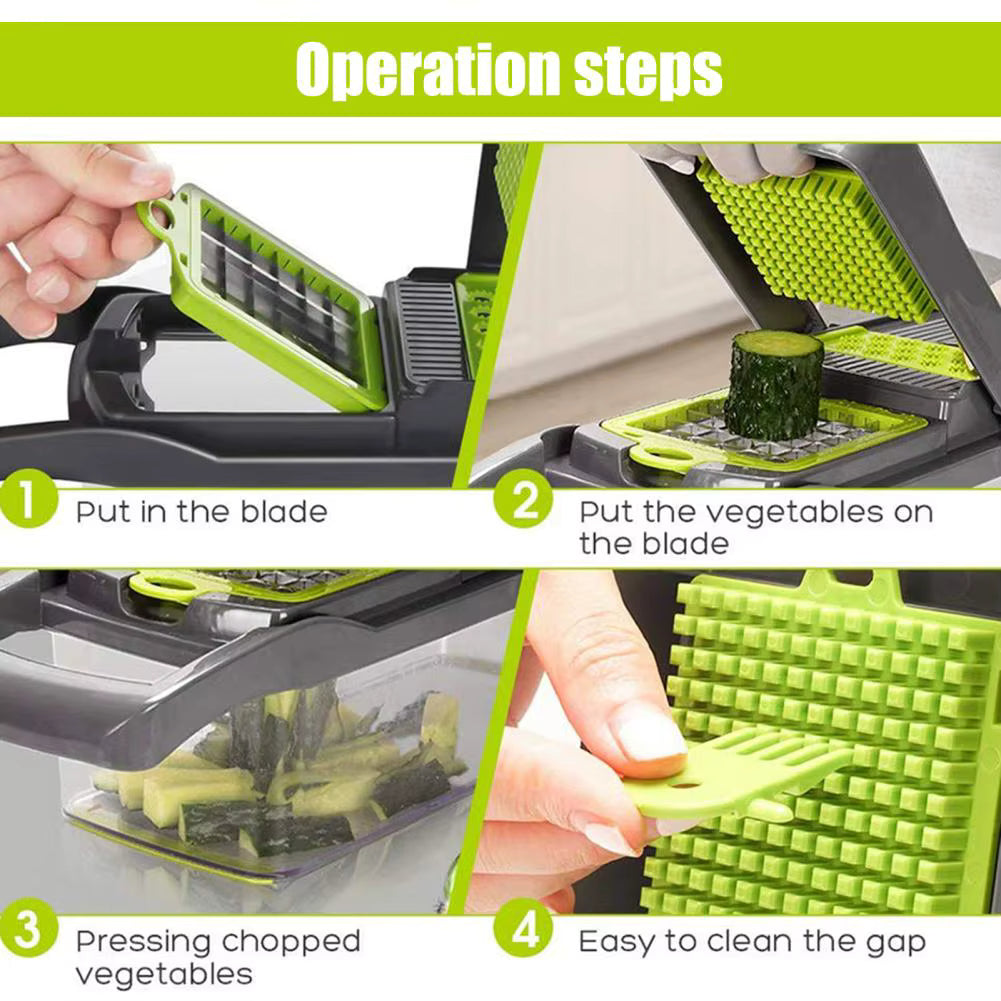 Operation steps

1 Put in the blade

2 Put the vegetables on the blade

3 Pressing chopped vegetables

4 Easy to clean the gap